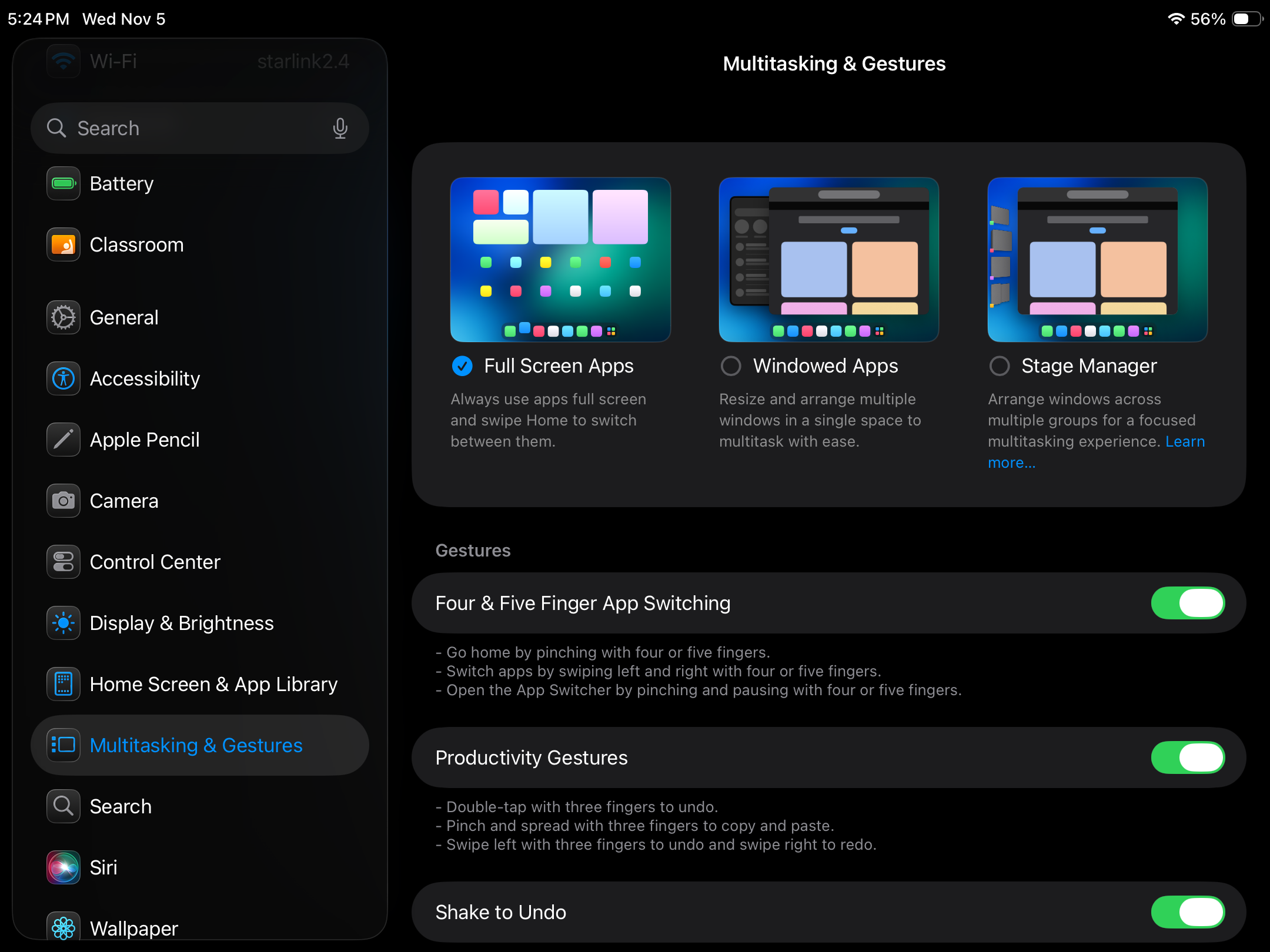 5:24 PM Wed Nov 5

56%

Wi-Fi starlink2.4

Search

Battery

Classroom

General

Accessibility

Apple Pencil

Camera

Control Center

Display & Brightness

Home Screen & App Library

Multitasking & Gestures

Search

Siri

Wallpaper

Multitasking & Gestures

Full Screen Apps

Always use apps full screen and swipe Home to switch between them.

Windowed Apps

Resize and arrange multiple windows in a single space to multitask with ease.

Stage Manager

Arrange windows across multiple groups for a focused multitasking experience. Learn more...

Gestures

Four & Five Finger App Switching

- Go home by pinching with four or five fingers.
- Switch apps by swiping left and right with four or five fingers.
- Open the App Switcher by pinching and pausing with four or five fingers.

Productivity Gestures

- Double-tap with three fingers to undo.
- Pinch and spread with three fingers to copy and paste.
- Swipe left with three fingers to undo and swipe right to redo.

Shake to Undo