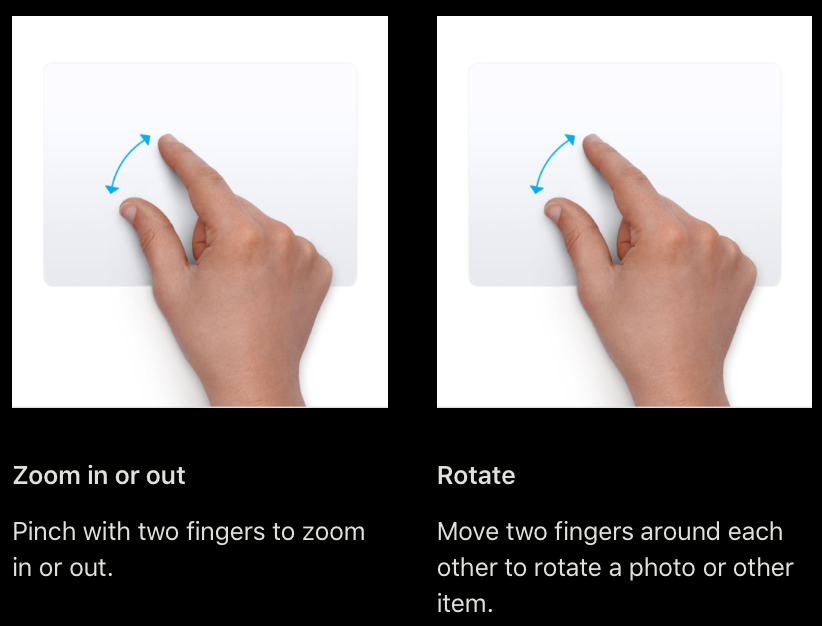 Zoom in or out

Pinch with two fingers to zoom in or out.

Rotate

Move two fingers around each other to rotate a photo or other item.