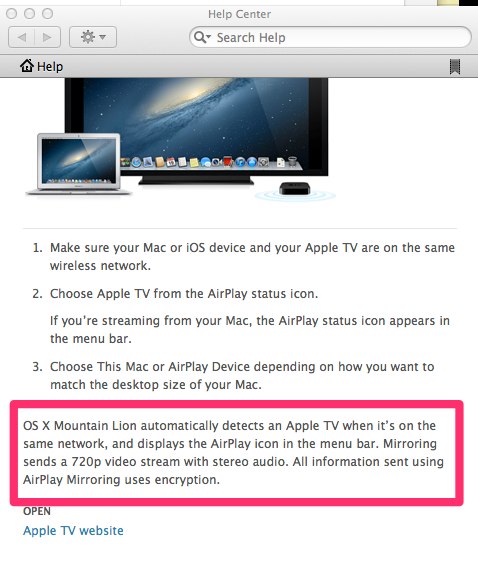 Help Center

Search Help

Help

1. Make sure your Mac or iOS device and your Apple TV are on the same wireless network.

2. Choose Apple TV from the AirPlay status icon.

If you're streaming from your Mac, the AirPlay status icon appears in the menu bar.

3. Choose This Mac or AirPlay Device depending on how you want to match the desktop size of your Mac.

OS X Mountain Lion automatically detects an Apple TV when it's on the same network, and displays the AirPlay icon in the menu bar. Mirroring sends a 720p video stream with stereo audio. All information sent using AirPlay Mirroring uses encryption.

OPEN

Apple TV website