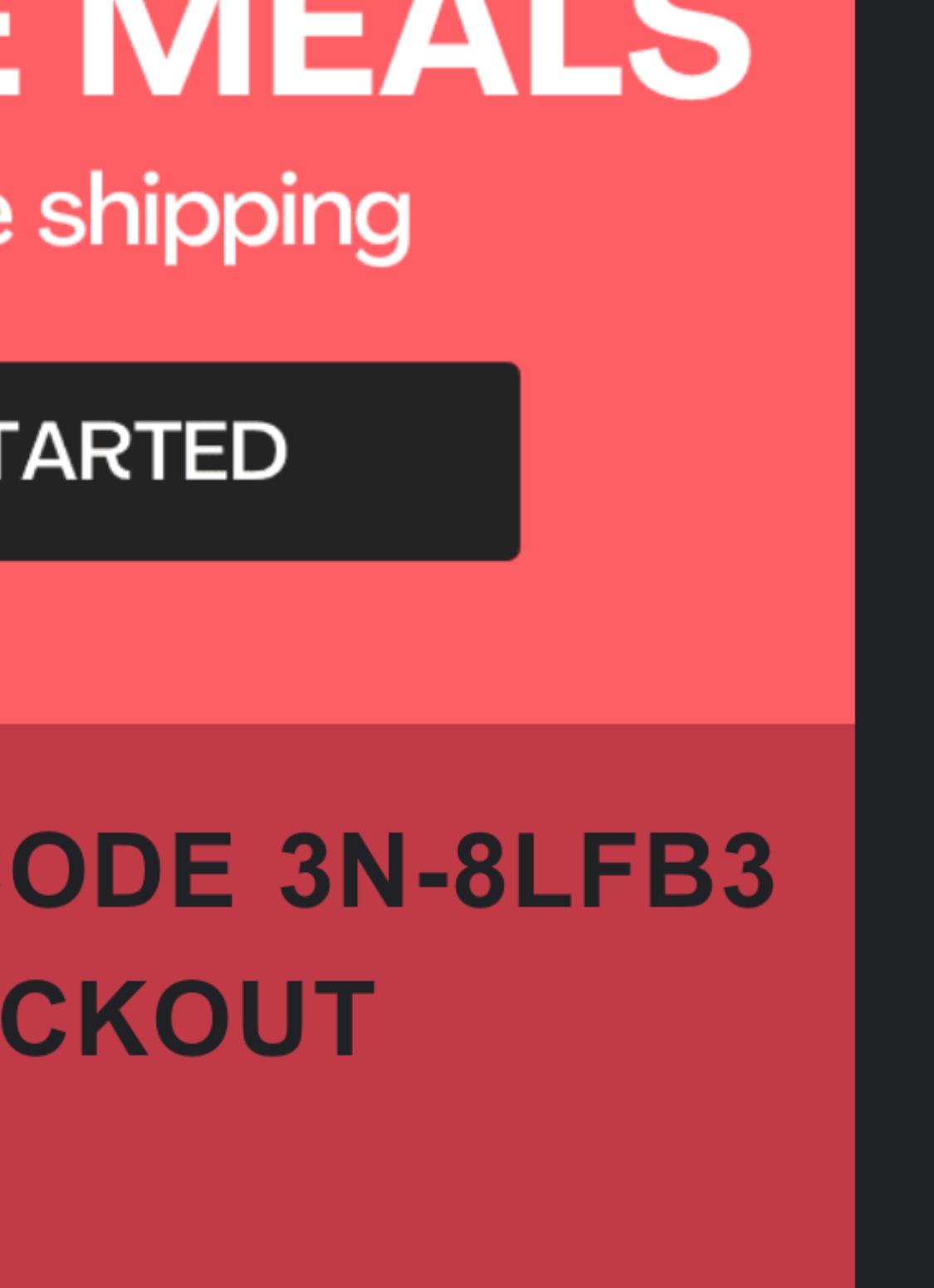 E MEALS

e shipping

TARTED

ODE 3N-8LFB3
CKOUT