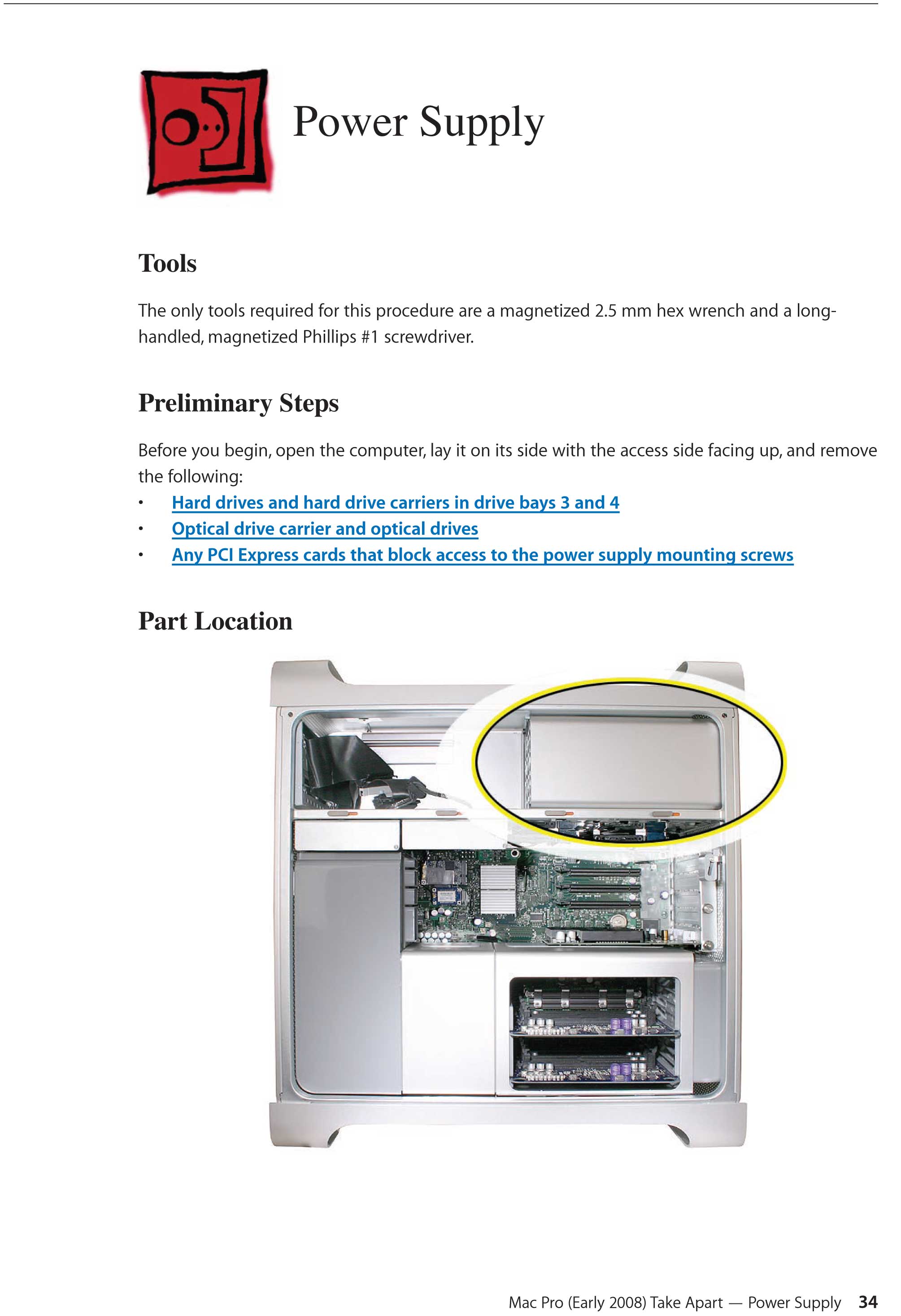 Power Supply

Tools

The only tools required for this procedure are a magnetized 2.5 mm hex wrench and a long-handled, magnetized Phillips #1 screwdriver.

Preliminary Steps

Before you begin, open the computer, lay it on its side with the access side facing up, and remove the following:

• Hard drives and hard drive carriers in drive bays 3 and 4
• Optical drive carrier and optical drives
• Any PCI Express cards that block access to the power supply mounting screws

Part Location

Mac Pro (Early 2008) Take Apart — Power Supply 34