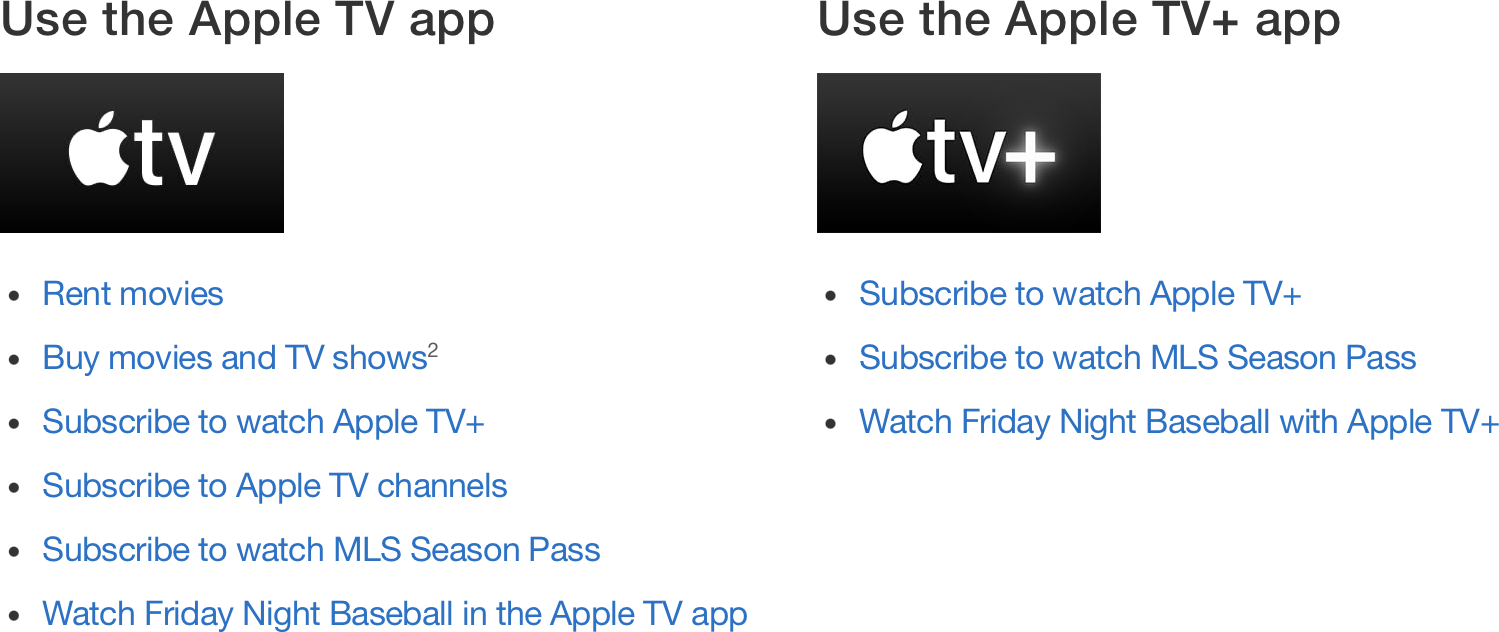 Use the Apple TV app

tv

• Rent movies
• Buy movies and TV shows$^{2}$
• Subscribe to watch Apple TV+
• Subscribe to Apple TV channels
• Subscribe to watch MLS Season Pass
• Watch Friday Night Baseball in the Apple TV app

Use the Apple TV+ app

tv+

• Subscribe to watch Apple TV+
• Subscribe to watch MLS Season Pass
• Watch Friday Night Baseball with Apple TV+