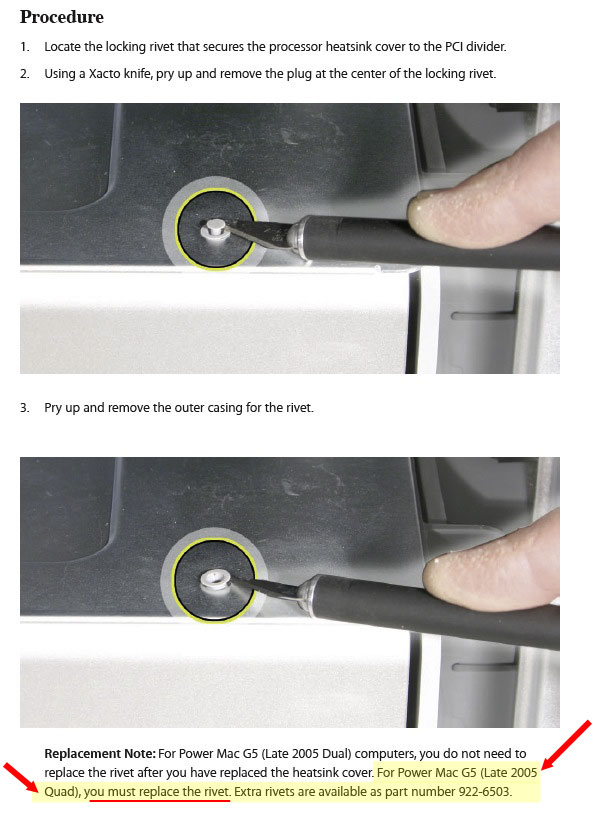 Procedure

1. Locate the locking rivet that secures the processor heatsink cover to the PCI divider.

2. Using a Xacto knife, pry up and remove the plug at the center of the locking rivet.

3. Pry up and remove the outer casing for the rivet.

Replacement Note: For Power Mac G5 (Late 2005 Dual) computers, you do not need to replace the rivet after you have replaced the heatsink cover. For Power Mac G5 (Late 2005 Quad), you must replace the rivet. Extra rivets are available as part number 922-6503.