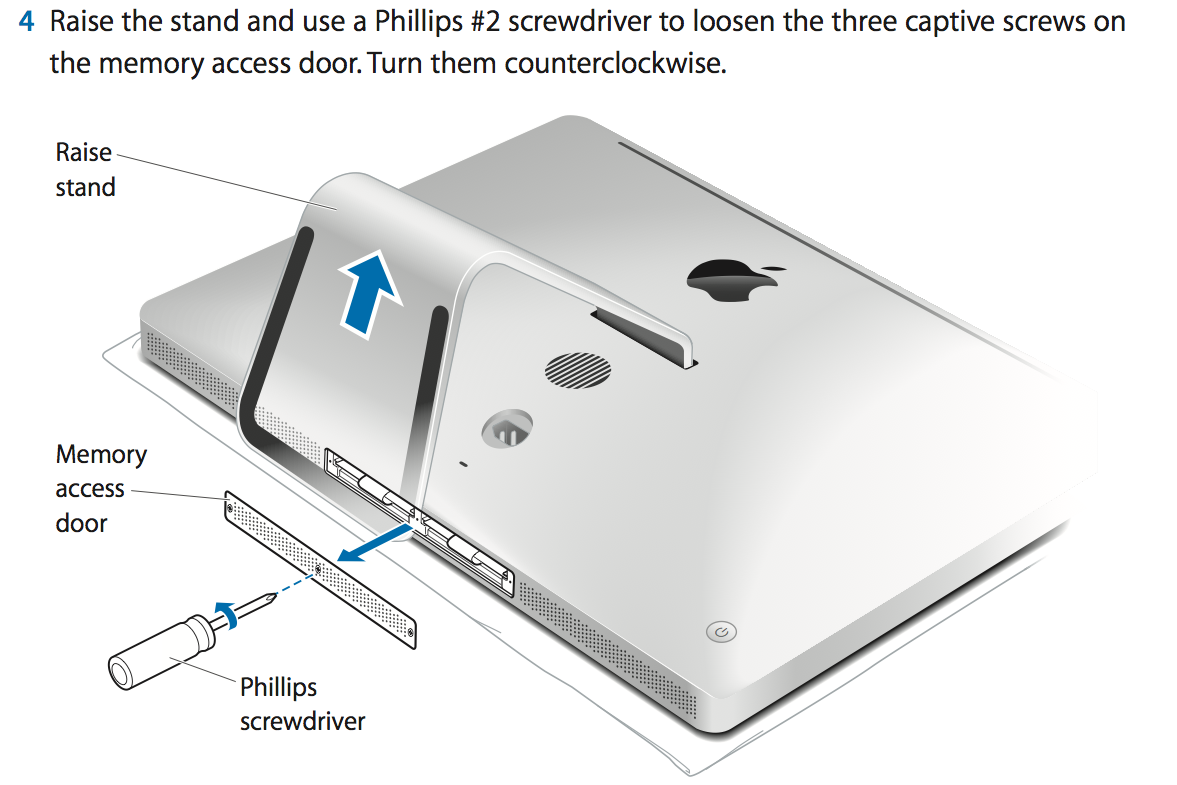 4 Raise the stand and use a Phillips #2 screwdriver to loosen the three captive screws on the memory access door. Turn them counterclockwise.

Raise stand

Memory access door

Phillips screwdriver