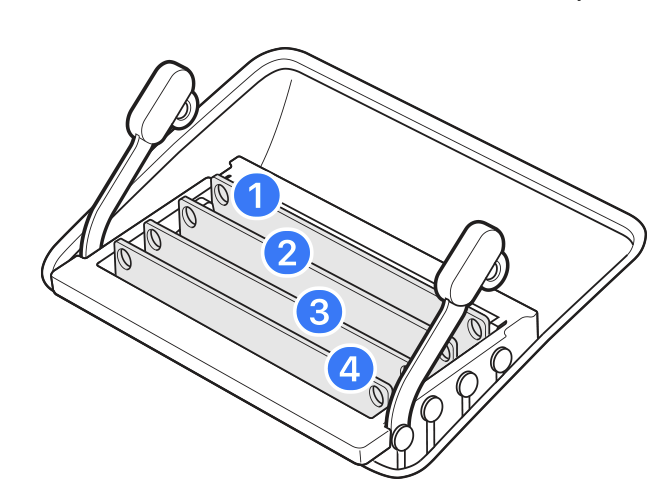 1
2
3
4