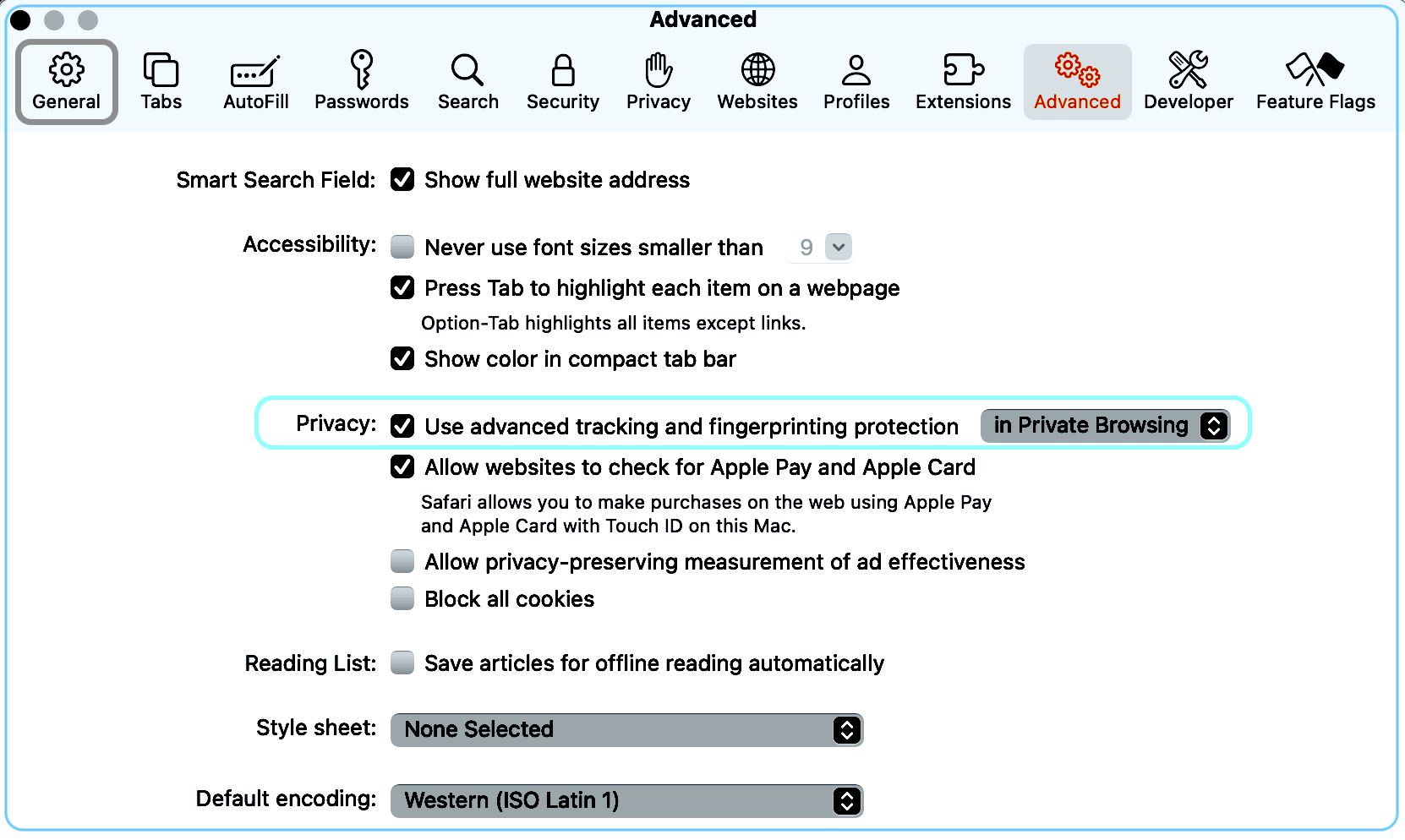 Advanced

General Tabs AutoFill Passwords Search Security Privacy Websites Profiles Extensions Advanced Developer Feature Flags

Smart Search Field: Show full website address

Accessibility: Never use font sizes smaller than 9

Press Tab to highlight each item on a webpage

Option-Tab highlights all items except links.

Show color in compact tab bar

Privacy: Use advanced tracking and fingerprinting protection in Private Browsing

Allow websites to check for Apple Pay and Apple Card

Safari allows you to make purchases on the web using Apple Pay and Apple Card with Touch ID on this Mac.

Allow privacy-preserving measurement of ad effectiveness

Block all cookies

Reading List: Save articles for offline reading automatically

Style sheet: None Selected

Default encoding: Western (ISO Latin 1)