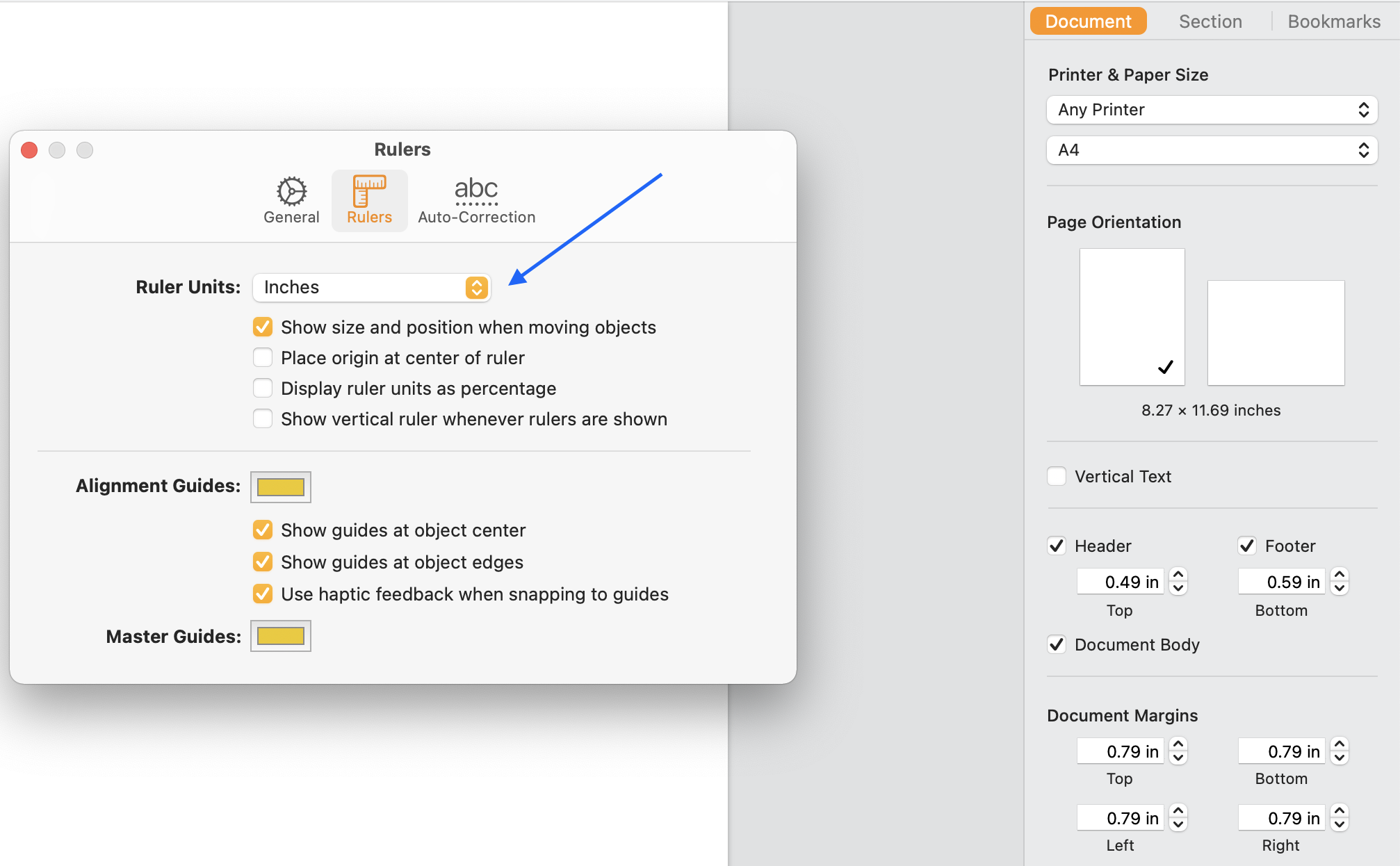 Rulers

General Rulers abc Auto-Correction

Ruler Units: Inches

Show size and position when moving objects
Place origin at center of ruler
Display ruler units as percentage
Show vertical ruler whenever rulers are shown

Alignment Guides:

Show guides at object center
Show guides at object edges
Use haptic feedback when snapping to guides

Master Guides:

Document Section Bookmarks

Printer & Paper Size

Any Printer

A4

Page Orientation

8.27 × 11.69 inches

Vertical Text

Header Footer

0.49 in 0.59 in

Top Bottom

Document Body

Document Margins

0.79 in 0.79 in

Top Bottom

0.79 in 0.79 in

Left Right