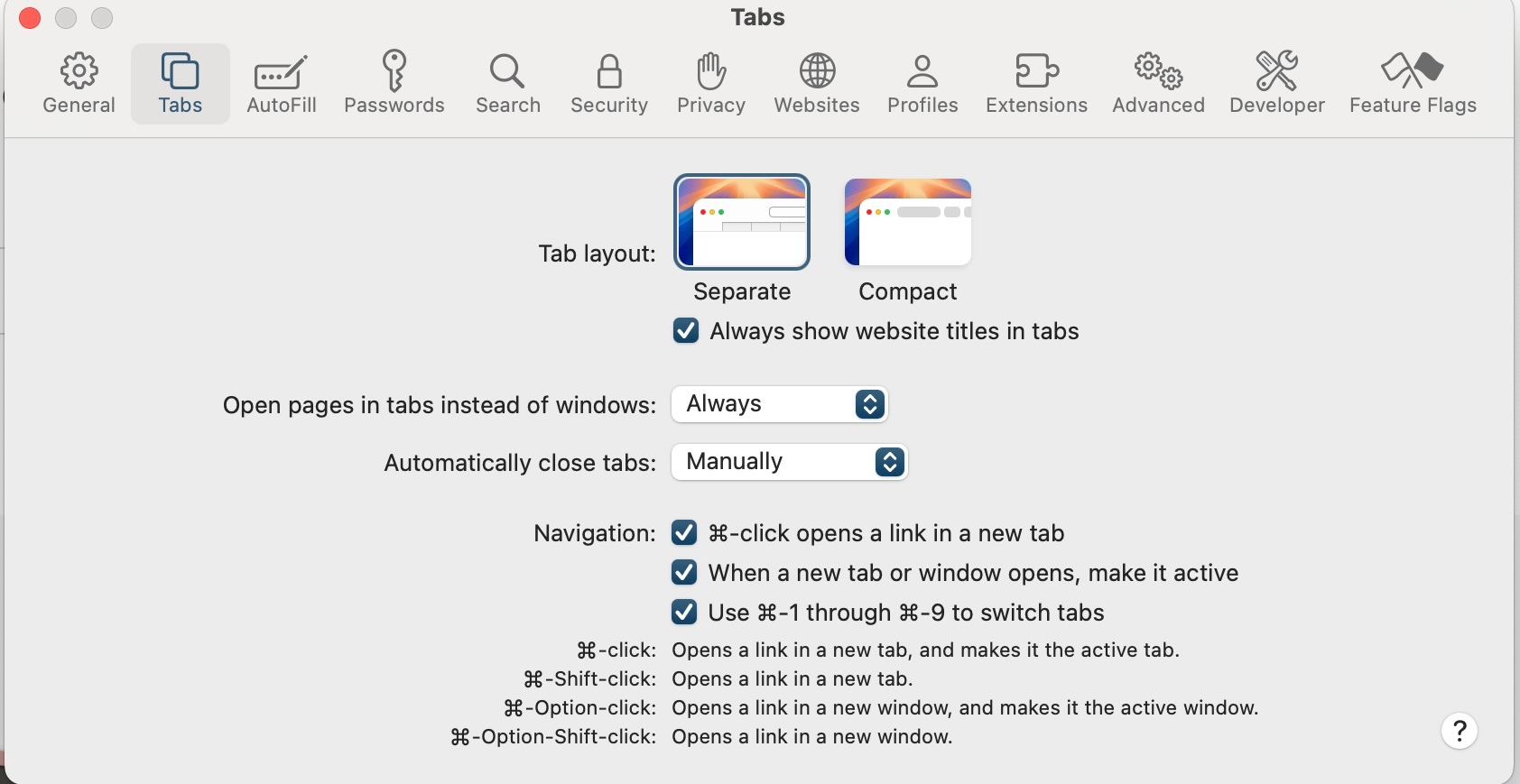 Tabs

General Tabs AutoFill Passwords Search Security Privacy Websites Profiles Extensions Advanced Developer Feature Flags

Tab layout: Separate Compact

Always show website titles in tabs

Open pages in tabs instead of windows: Always

Automatically close tabs: Manually

Navigation: ⌘-click opens a link in a new tab

When a new tab or window opens, make it active

Use ⌘-1 through ⌘-9 to switch tabs

⌘-click: Opens a link in a new tab, and makes it the active tab.

⌘-Shift-click: Opens a link in a new tab.

⌘-Option-click: Opens a link in a new window, and makes it the active window.

⌘-Option-Shift-click: Opens a link in a new window.

?