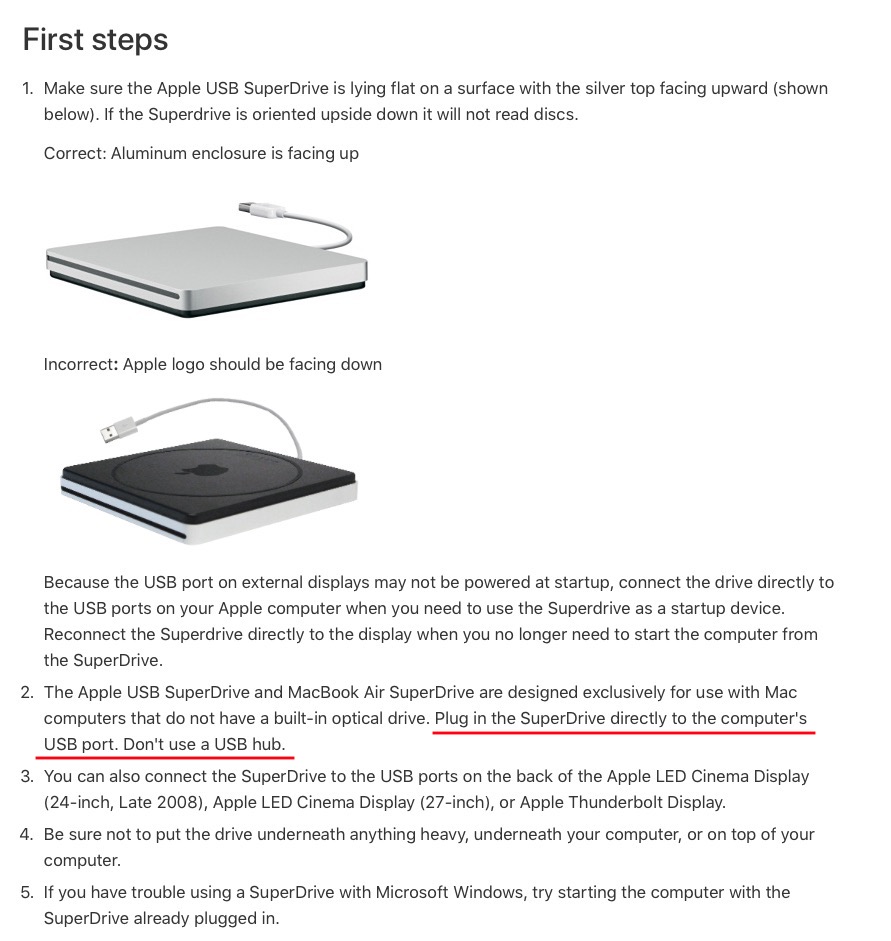 First steps

1. Make sure the Apple USB SuperDrive is lying flat on a surface with the silver top facing upward (shown below). If the Superdrive is oriented upside down it will not read discs.

Correct: Aluminum enclosure is facing up

Incorrect: Apple logo should be facing down

Because the USB port on external displays may not be powered at startup, connect the drive directly to the USB ports on your Apple computer when you need to use the Superdrive as a startup device. Reconnect the Superdrive directly to the display when you no longer need to start the computer from the SuperDrive.

2. The Apple USB SuperDrive and MacBook Air SuperDrive are designed exclusively for use with Mac computers that do not have a built-in optical drive. Plug in the SuperDrive directly to the computer's USB port. Don't use a USB hub.

3. You can also connect the SuperDrive to the USB ports on the back of the Apple LED Cinema Display (24-inch, Late 2008), Apple LED Cinema Display (27-inch), or Apple Thunderbolt Display.

4. Be sure not to put the drive underneath anything heavy, underneath your computer, or on top of your computer.

5. If you have trouble using a SuperDrive with Microsoft Windows, try starting the computer with the SuperDrive already plugged in.