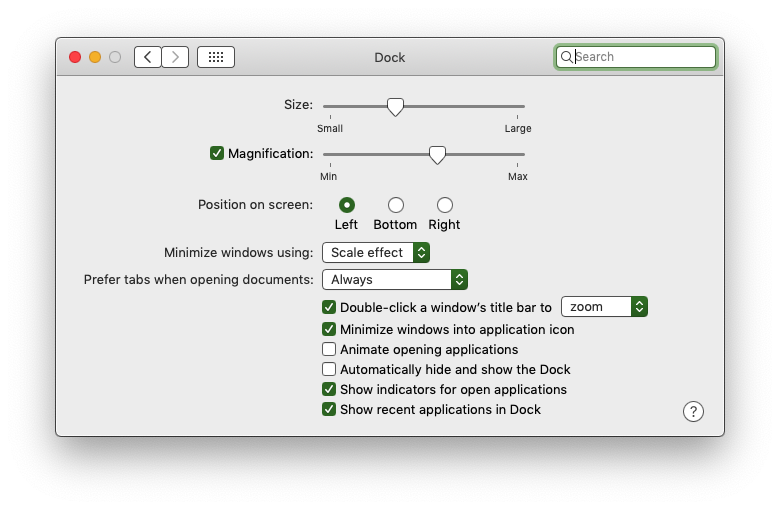 Dock

Search

Size:

Small

Large

Magnification:

Min

Max

Position on screen:

Left

Bottom

Right

Minimize windows using:

Scale effect

Prefer tabs when opening documents:

Always

Double-click a window's title bar to

zoom

Minimize windows into application icon

Animate opening applications

Automatically hide and show the Dock

Show indicators for open applications

Show recent applications in Dock

?