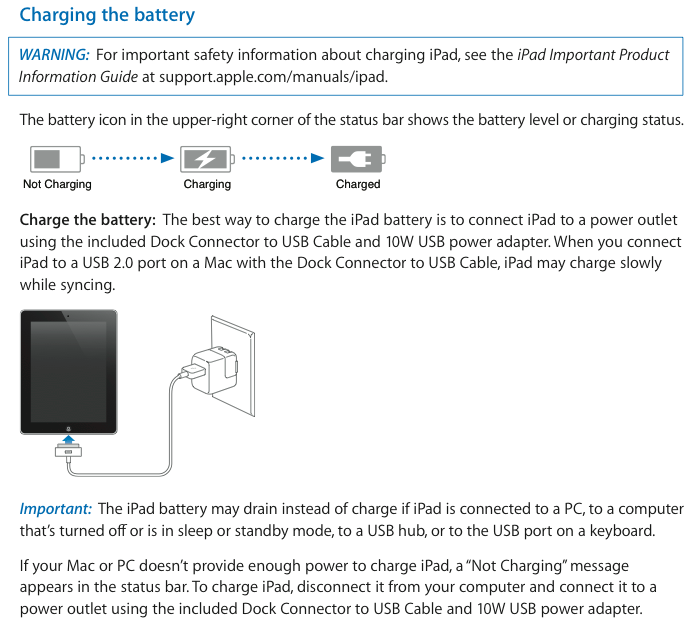 Charging the battery

WARNING: For important safety information about charging iPad, see the iPad Important Product Information Guide at support.apple.com/manuals/ipad.

The battery icon in the upper-right corner of the status bar shows the battery level or charging status.

Not Charging

Charging

Charged

Charge the battery: The best way to charge the iPad battery is to connect iPad to a power outlet using the included Dock Connector to USB Cable and 10W USB power adapter. When you connect iPad to a USB 2.0 port on a Mac with the Dock Connector to USB Cable, iPad may charge slowly while syncing.

Important: The iPad battery may drain instead of charge if iPad is connected to a PC, to a computer that's turned off or is in sleep or standby mode, to a USB hub, or to the USB port on a keyboard.

If your Mac or PC doesn't provide enough power to charge iPad, a "Not Charging" message appears in the status bar. To charge iPad, disconnect it from your computer and connect it to a power outlet using the included Dock Connector to USB Cable and 10W USB power adapter.