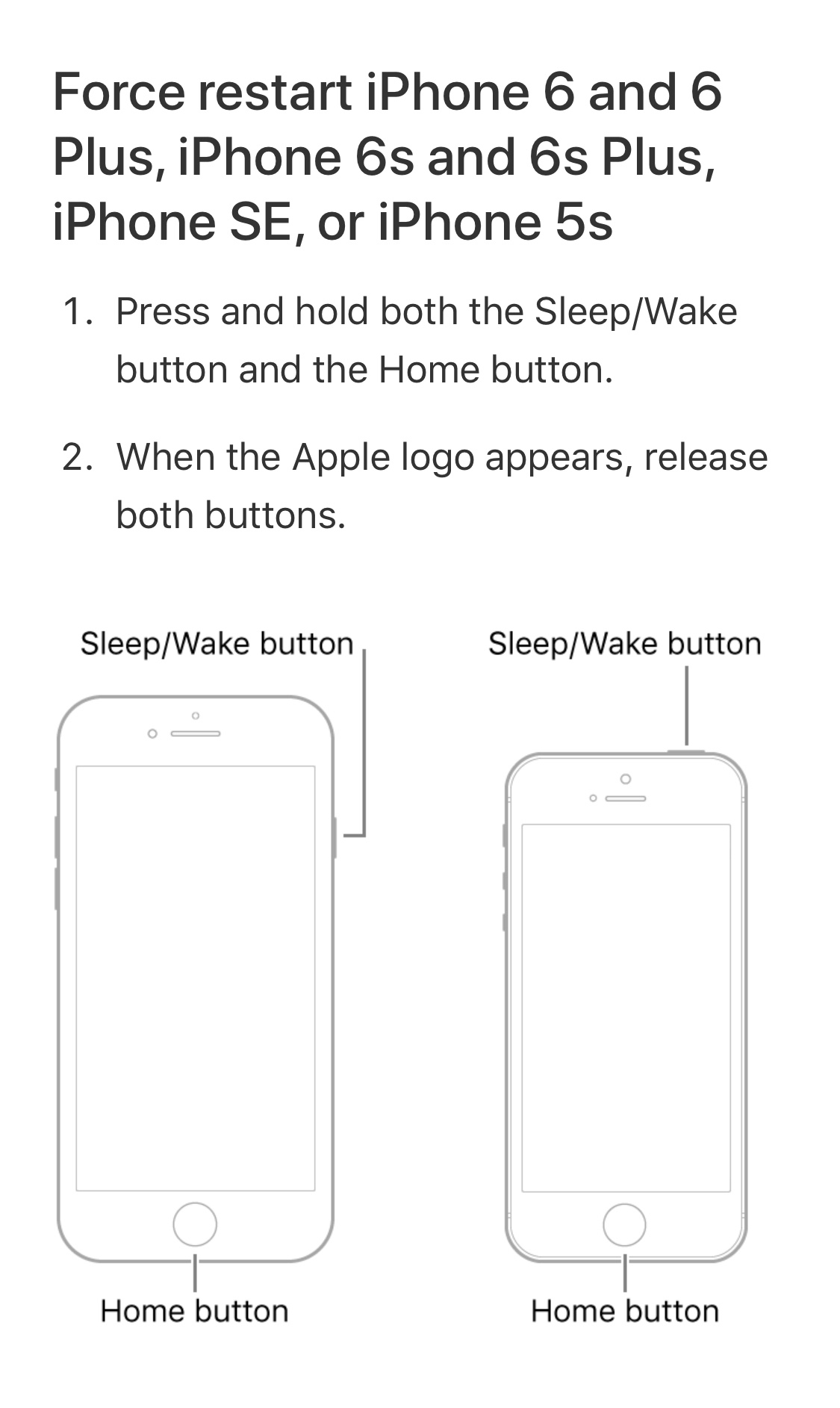 Force restart iPhone 6 and 6 Plus, iPhone 6s and 6s Plus, iPhone SE, or iPhone 5s

1. Press and hold both the Sleep/Wake button and the Home button.

2. When the Apple logo appears, release both buttons.

Sleep/Wake button

Home button

Sleep/Wake button

Home button