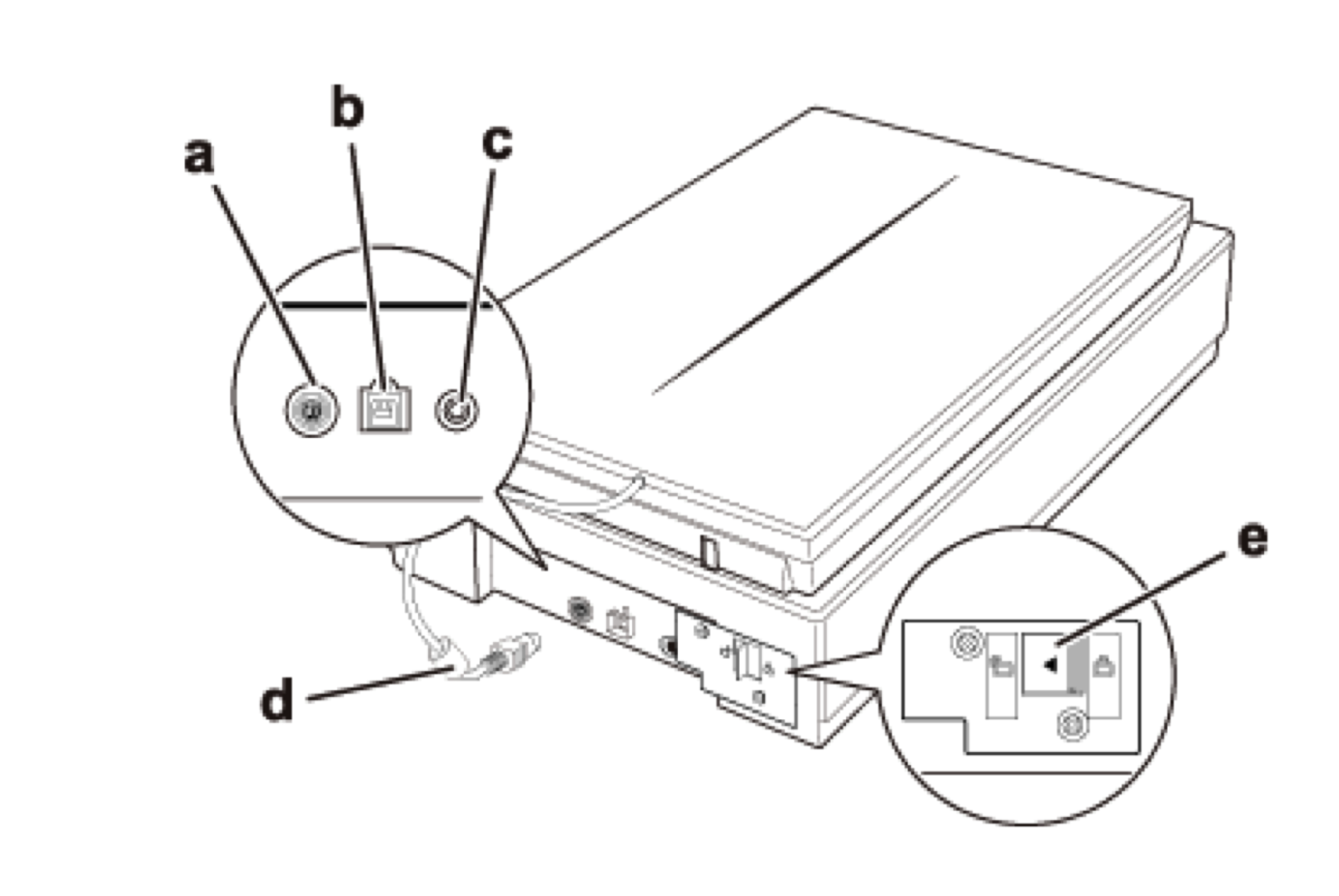 a
b
c
d
e