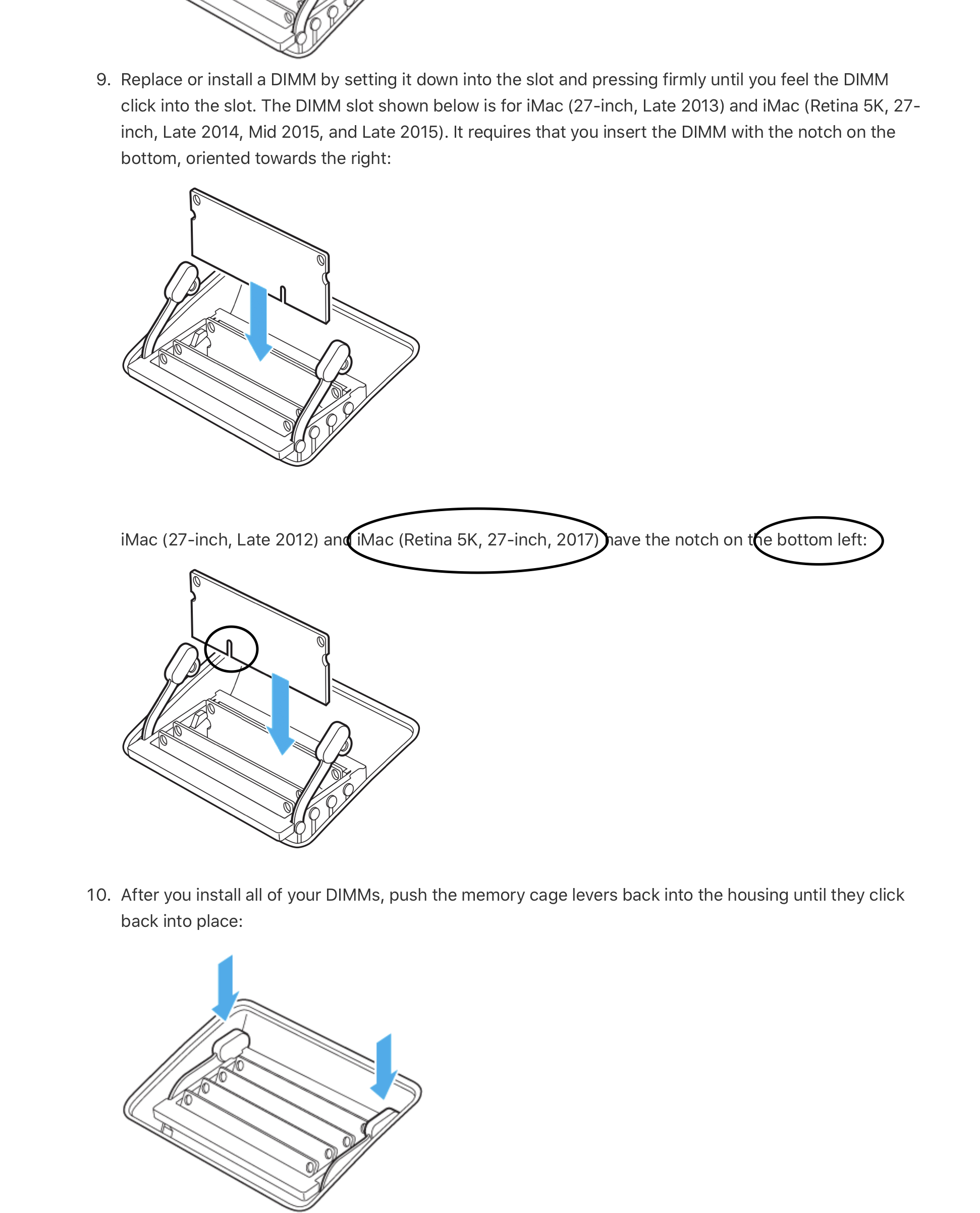 9. Replace or install a DIMM by setting it down into the slot and pressing firmly until you feel the DIMM click into the slot. The DIMM slot shown below is for iMac (27-inch, Late 2013) and iMac (Retina 5K, 27-inch, Late 2014, Mid 2015, and Late 2015). It requires that you insert the DIMM with the notch on the bottom, oriented towards the right:

iMac (27-inch, Late 2012) and iMac (Retina 5K, 27-inch, 2017) have the notch on the bottom left:

10. After you install all of your DIMMs, push the memory cage levers back into the housing until they click back into place: