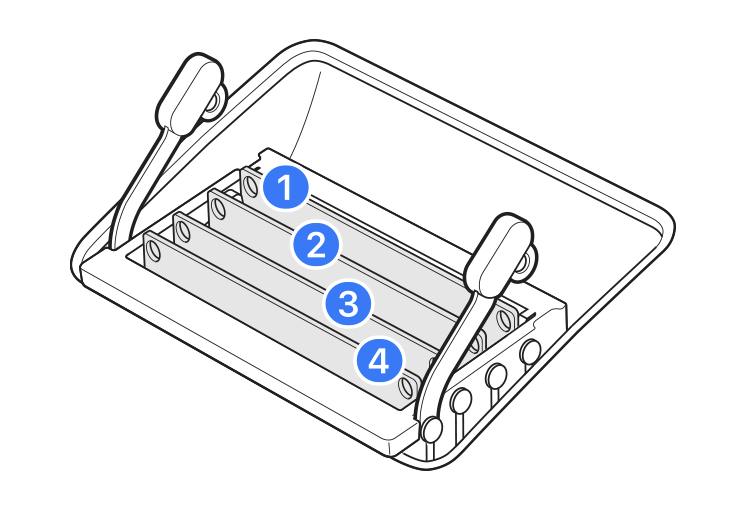 1
2
3
4