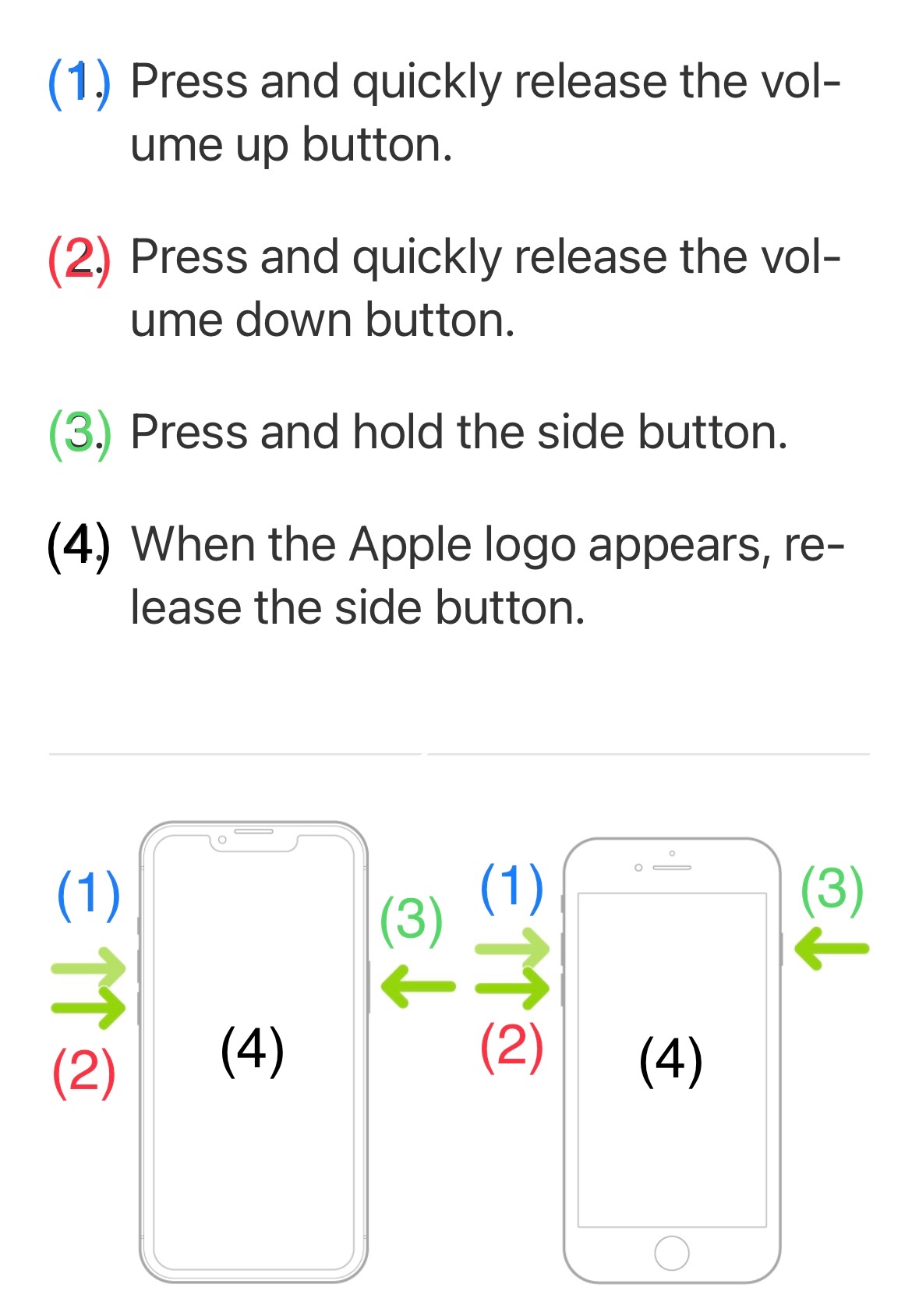 (1.) Press and quickly release the volume up button.

(2.) Press and quickly release the volume down button.

(3.) Press and hold the side button.

(4.) When the Apple logo appears, release the side button.

(1)

(2)

(4)

(3)

(1)

(2)

(4)

(3)