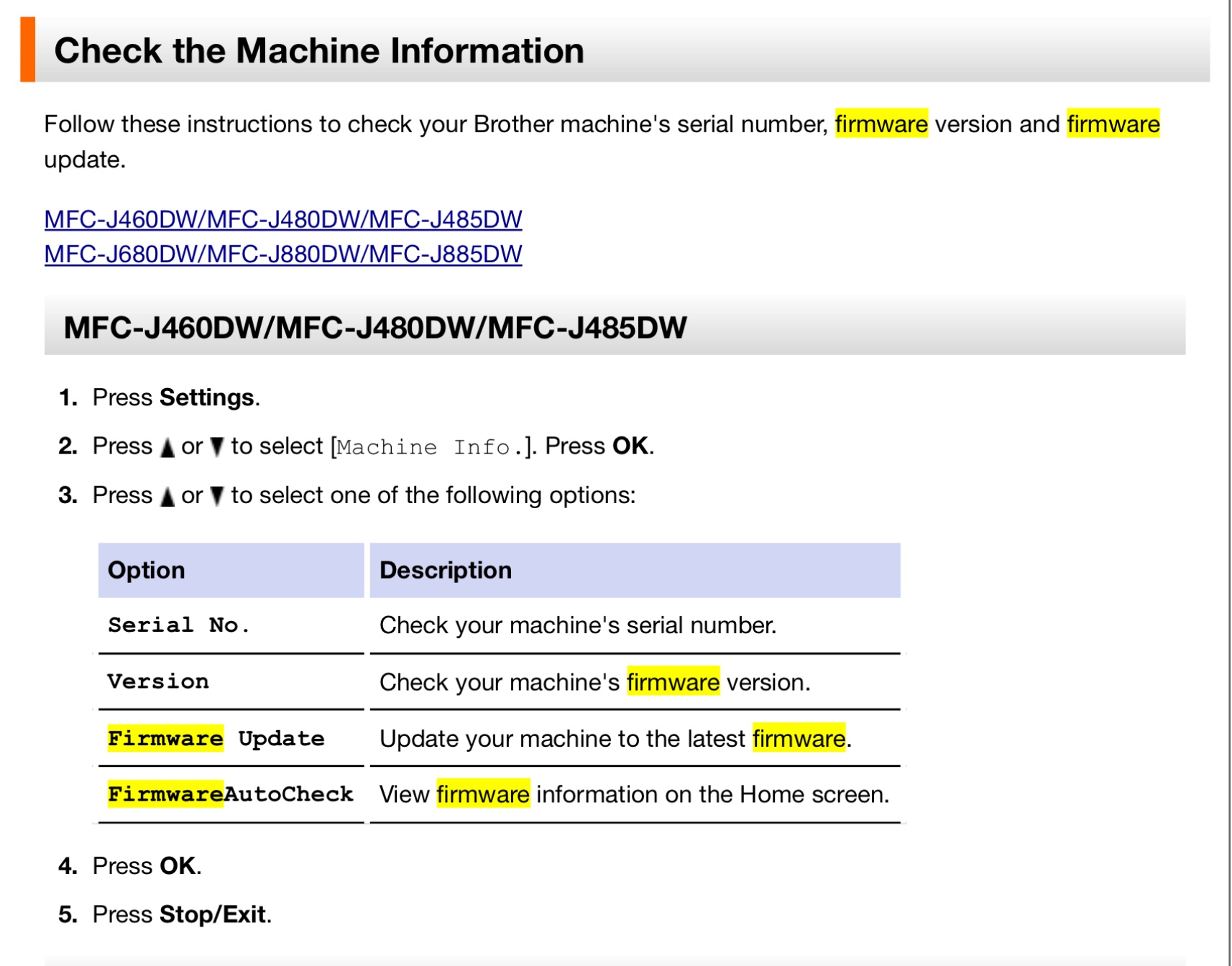 Check the Machine Information

Follow these instructions to check your Brother machine's serial number, firmware version and firmware update.

MFC-J460DW/MFC-J480DW/MFC-J485DW
MFC-J680DW/MFC-J880DW/MFC-J885DW

MFC-J460DW/MFC-J480DW/MFC-J485DW

1. Press Settings.
2. Press ▲ or ▼ to select [Machine Info.]. Press OK.
3. Press ▲ or ▼ to select one of the following options:

| Option | Description |
|---|---|
| Serial No. | Check your machine's serial number. |
| Version | Check your machine's firmware version. |
| Firmware Update | Update your machine to the latest firmware. |
| FirmwareAutoCheck | View firmware information on the Home screen. |

4. Press OK.
5. Press Stop/Exit.