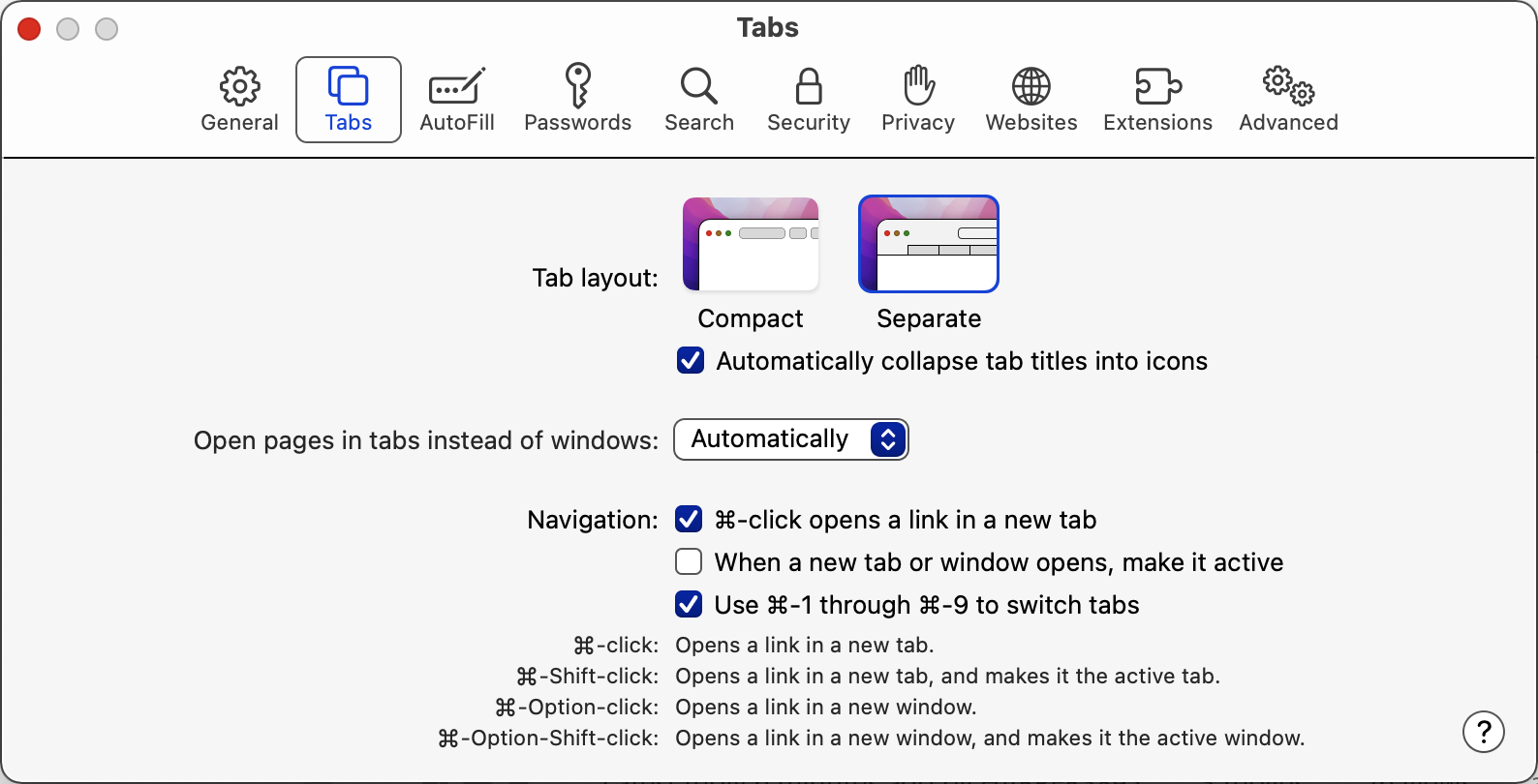 Tabs

General Tabs AutoFill Passwords Search Security Privacy Websites Extensions Advanced

Tab layout:

Compact Separate

Automatically collapse tab titles into icons

Open pages in tabs instead of windows: Automatically

Navigation: ⌘-click opens a link in a new tab

When a new tab or window opens, make it active

Use ⌘-1 through ⌘-9 to switch tabs

⌘-click: Opens a link in a new tab.

⌘-Shift-click: Opens a link in a new tab, and makes it the active tab.

⌘-Option-click: Opens a link in a new window.

⌘-Option-Shift-click: Opens a link in a new window, and makes it the active window.

?