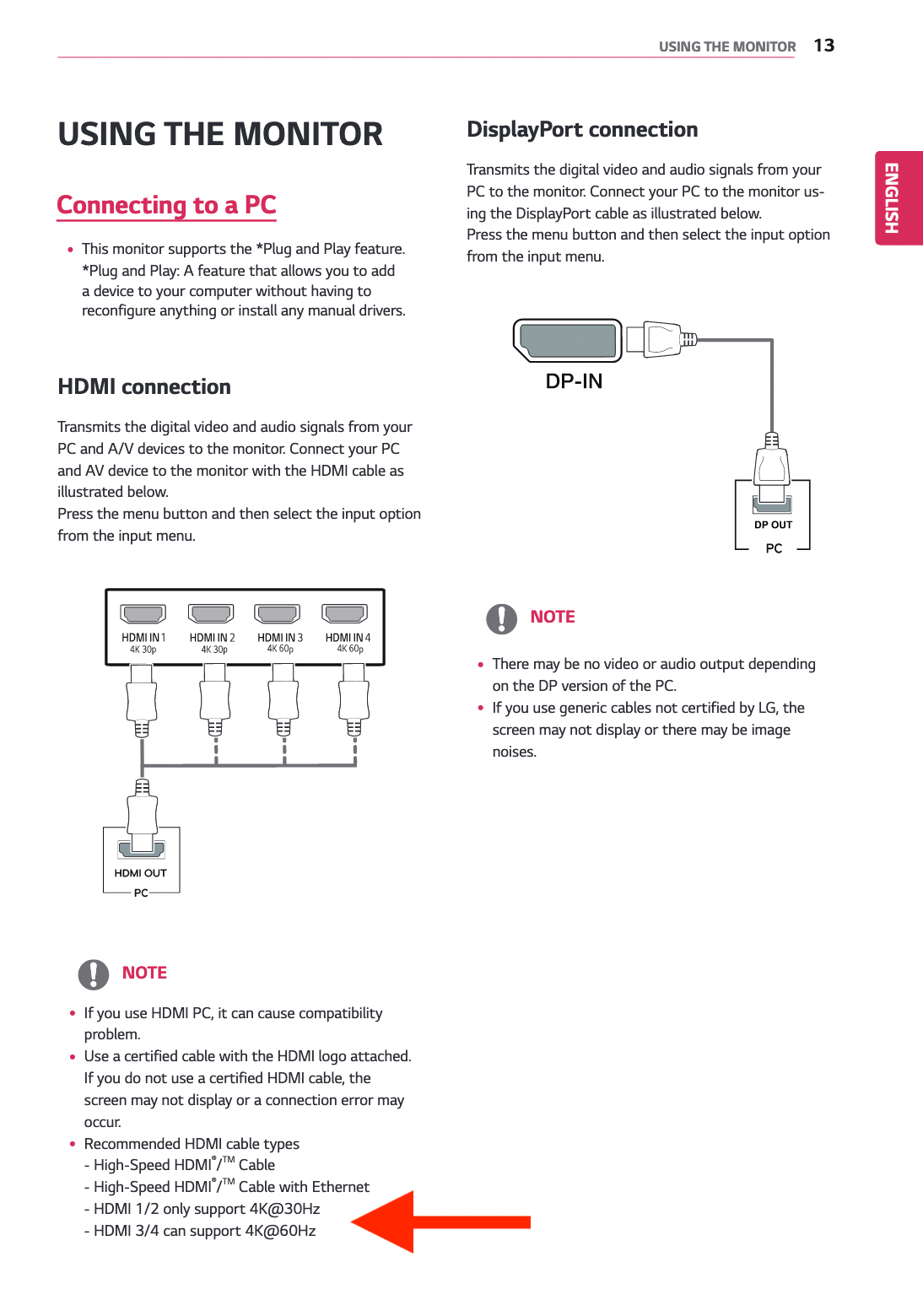 USING THE MONITOR 13

ENGLISH

USING THE MONITOR

Connecting to a PC

• This monitor supports the *Plug and Play feature. *Plug and Play: A feature that allows you to add a device to your computer without having to reconfigure anything or install any manual drivers.

HDMI connection

Transmits the digital video and audio signals from your PC and A/V devices to the monitor. Connect your PC and AV device to the monitor with the HDMI cable as illustrated below.
Press the menu button and then select the input option from the input menu.

HDMI IN 1
4K 30p
HDMI IN 2
4K 30p
HDMI IN 3
4K 60p
HDMI IN 4
4K 60p

HDMI OUT
PC

NOTE

• If you use HDMI PC, it can cause compatibility problem.
• Use a certified cable with the HDMI logo attached. If you do not use a certified HDMI cable, the screen may not display or a connection error may occur.
• Recommended HDMI cable types
- High-Speed HDMI®/™ Cable
- High-Speed HDMI®/™ Cable with Ethernet
- HDMI 1/2 only support 4K@30Hz
- HDMI 3/4 can support 4K@60Hz

DisplayPort connection

Transmits the digital video and audio signals from your PC to the monitor. Connect your PC to the monitor using the DisplayPort cable as illustrated below.
Press the menu button and then select the input option from the input menu.

DP-IN

DP OUT
PC

NOTE

• There may be no video or audio output depending on the DP version of the PC.
• If you use generic cables not certified by LG, the screen may not display or there may be image noises.