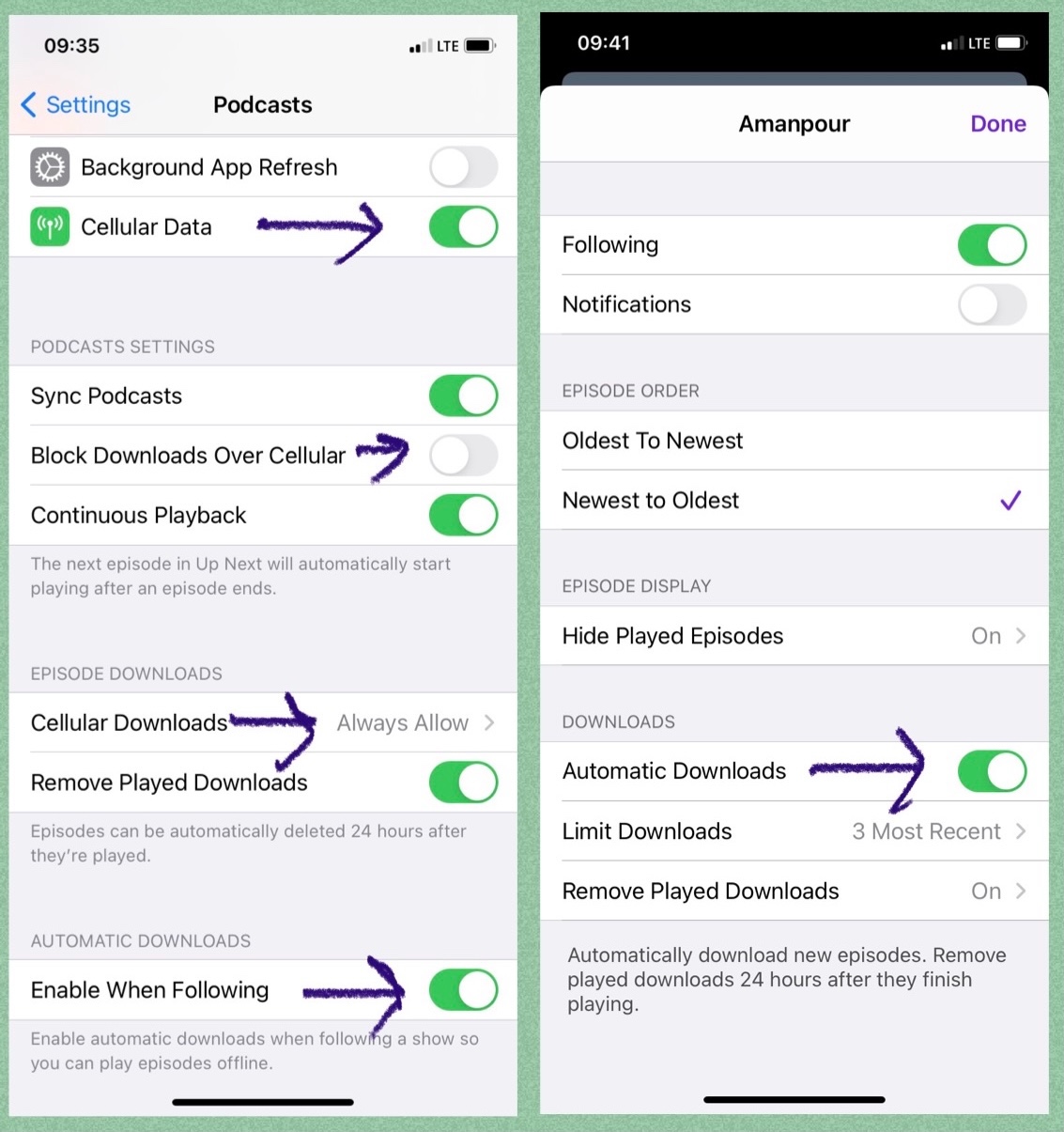 09:35 LTE

Settings Podcasts

Background App Refresh

Cellular Data

PODCASTS SETTINGS

Sync Podcasts

Block Downloads Over Cellular

Continuous Playback

The next episode in Up Next will automatically start playing after an episode ends.

EPISODE DOWNLOADS

Cellular Downloads Always Allow

Remove Played Downloads

Episodes can be automatically deleted 24 hours after they're played.

AUTOMATIC DOWNLOADS

Enable When Following

Enable automatic downloads when following a show so you can play episodes offline.

09:41 LTE

Amanpour Done

Following

Notifications

EPISODE ORDER

Oldest To Newest

Newest to Oldest

EPISODE DISPLAY

Hide Played Episodes On

DOWNLOADS

Automatic Downloads

Limit Downloads 3 Most Recent

Remove Played Downloads On

Automatically download new episodes. Remove played downloads 24 hours after they finish playing.