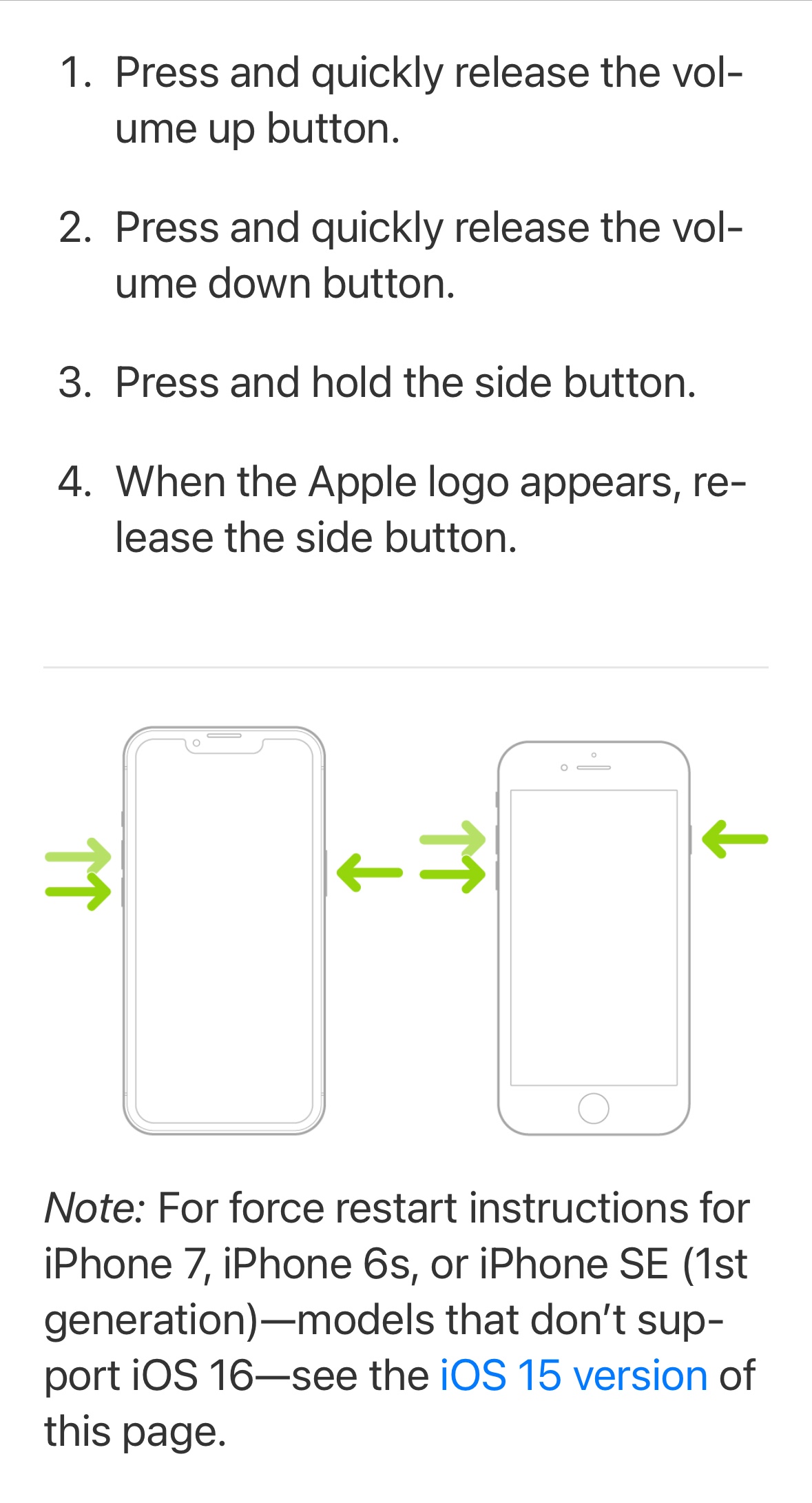 1. Press and quickly release the volume up button.

2. Press and quickly release the volume down button.

3. Press and hold the side button.

4. When the Apple logo appears, release the side button.

Note: For force restart instructions for iPhone 7, iPhone 6s, or iPhone SE (1st generation)—models that don't support iOS 16—see the iOS 15 version of this page.