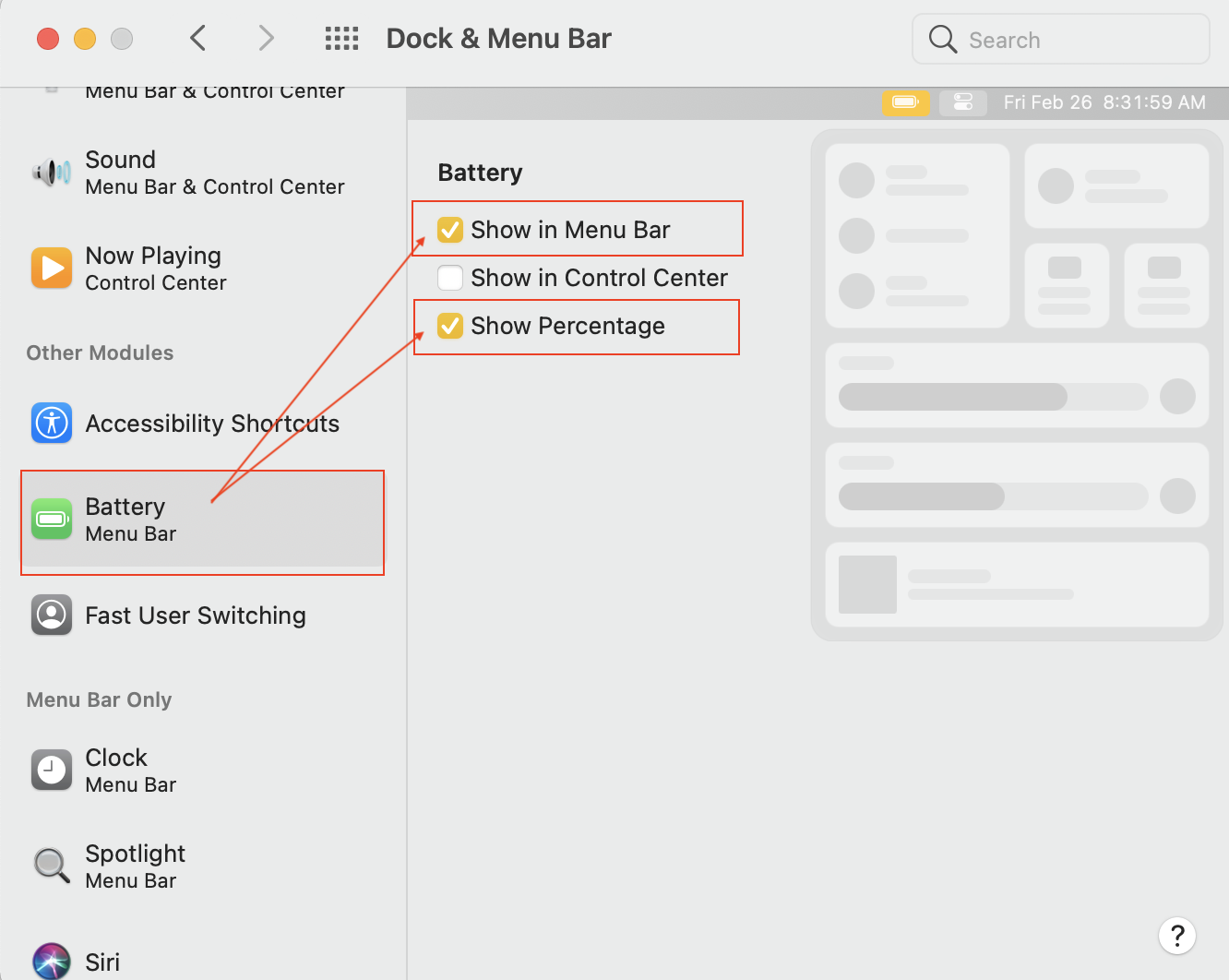 Dock & Menu Bar

Search

Menu Bar & Control Center

Sound
Menu Bar & Control Center

Now Playing
Control Center

Other Modules

Accessibility Shortcuts

Battery
Menu Bar

Fast User Switching

Menu Bar Only

Clock
Menu Bar

Spotlight
Menu Bar

Siri

Fri Feb 26 8:31:59 AM

Battery

Show in Menu Bar

Show in Control Center

Show Percentage

?