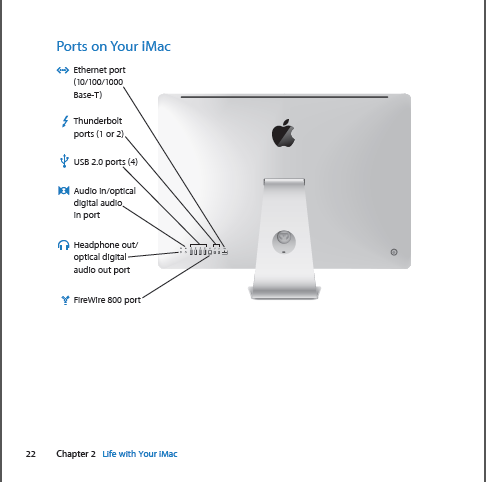 Ports on Your iMac

Ethernet port (10/100/1000 Base-T)

Thunderbolt ports (1 or 2)

USB 2.0 ports (4)

Audio in/optical digital audio in port

Headphone out/ optical digital audio out port

FireWire 800 port

22 Chapter 2 Life with Your iMac