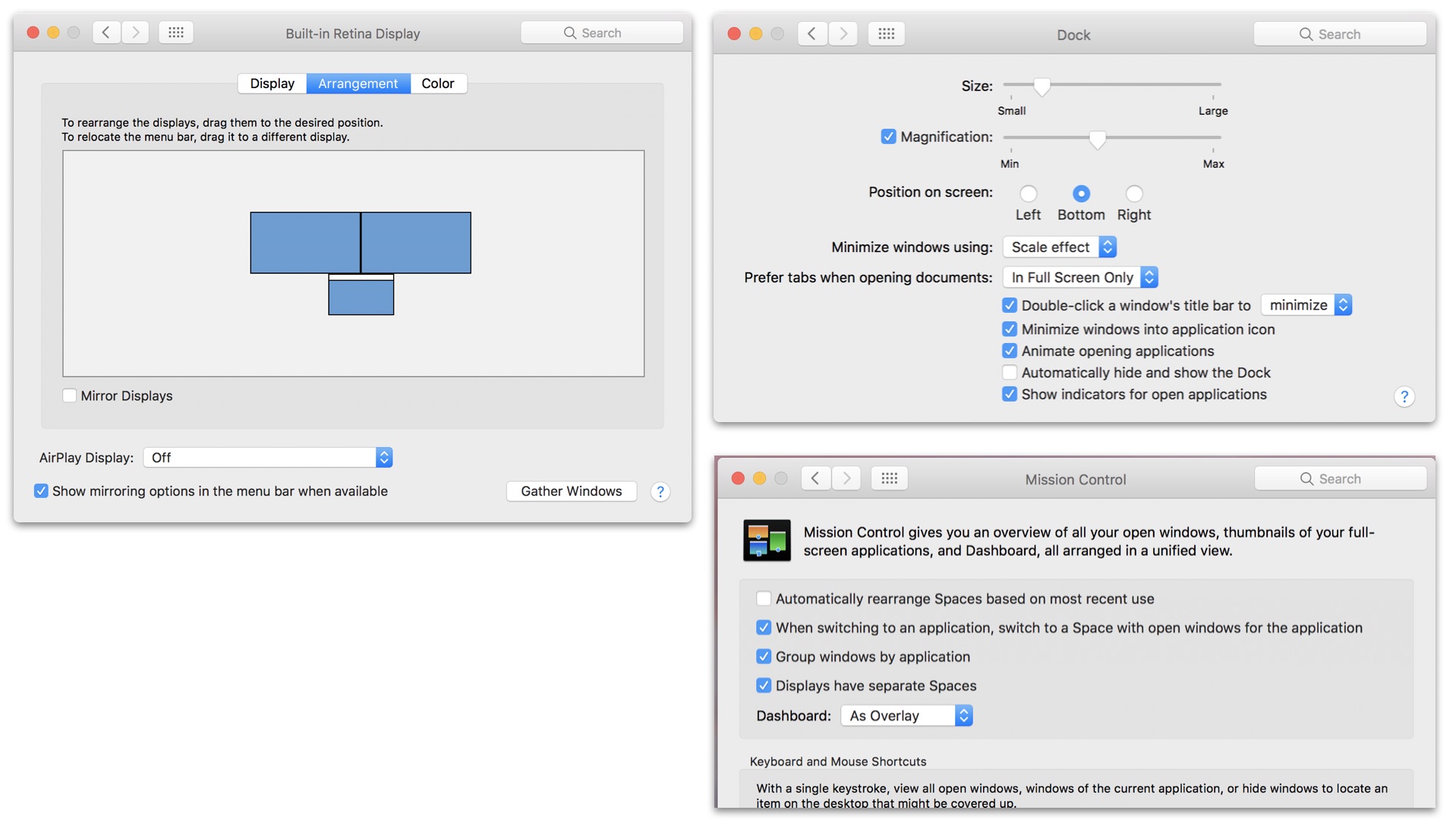 Built-in Retina Display

Search

Display Arrangement Color

To rearrange the displays, drag them to the desired position.
To relocate the menu bar, drag it to a different display.

Mirror Displays

AirPlay Display: Off

Show mirroring options in the menu bar when available

Gather Windows

?

Dock

Search

Size:

Small Large

Magnification:

Min Max

Position on screen:

Left Bottom Right

Minimize windows using: Scale effect

Prefer tabs when opening documents: In Full Screen Only

Double-click a window's title bar to minimize

Minimize windows into application icon

Animate opening applications

Automatically hide and show the Dock

Show indicators for open applications

?

Mission Control

Search

Mission Control gives you an overview of all your open windows, thumbnails of your full-screen applications, and Dashboard, all arranged in a unified view.

Automatically rearrange Spaces based on most recent use

When switching to an application, switch to a Space with open windows for the application

Group windows by application

Displays have separate Spaces

Dashboard: As Overlay

Keyboard and Mouse Shortcuts

With a single keystroke, view all open windows, windows of the current application, or hide windows to locate an item on the desktop that might be covered up.